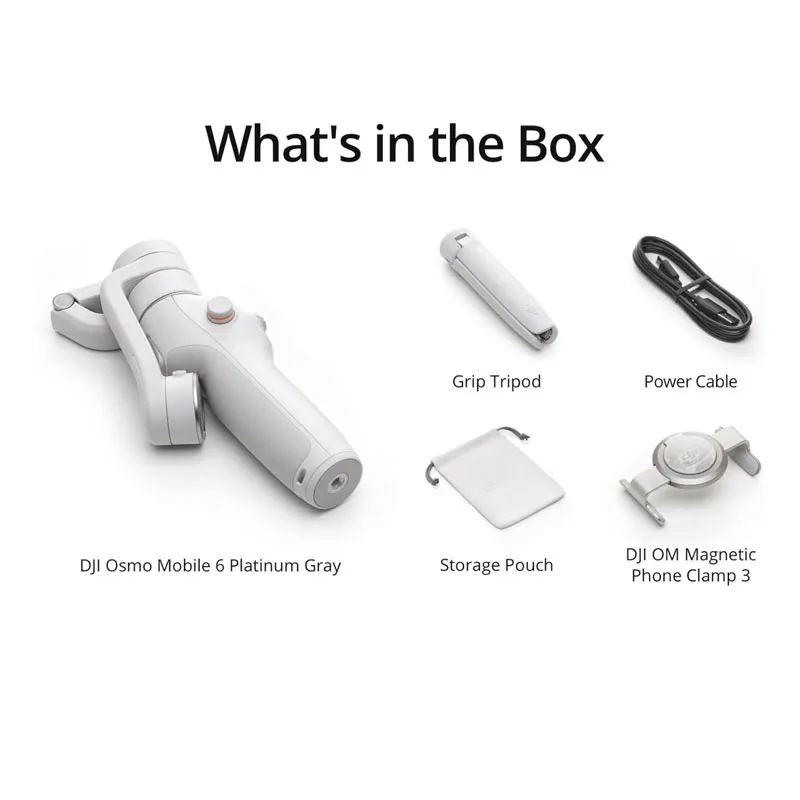 What's in the Box

Grip Tripod

Power Cable

DJI Osmo Mobile 6 Platinum Gray

Storage Pouch

DJI OM Magnetic Phone Clamp 3